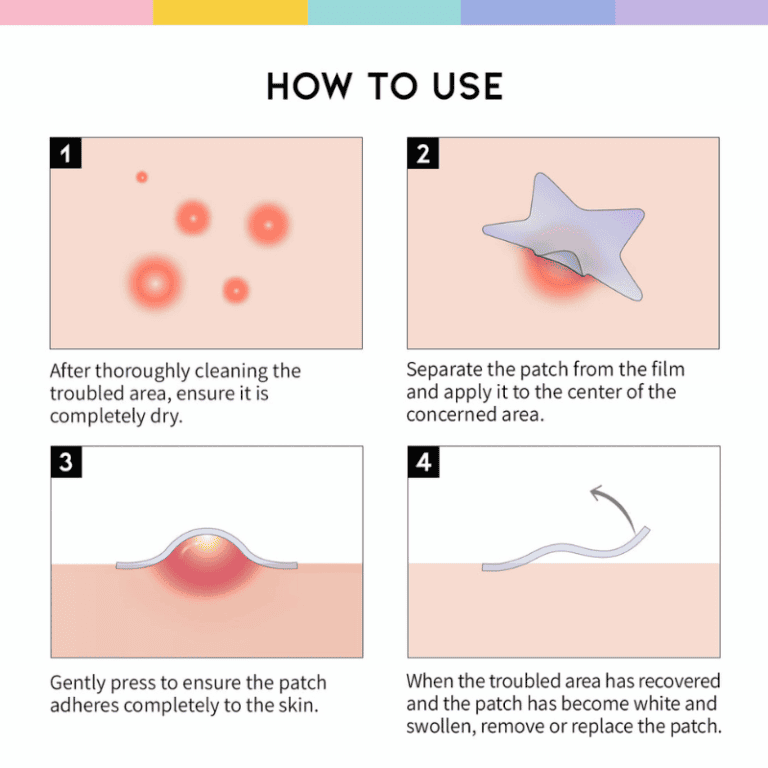 HOW TO USE

1

After thoroughly cleaning the troubled area, ensure it is completely dry.

2

Separate the patch from the film and apply it to the center of the concerned area.

3

Gently press to ensure the patch adheres completely to the skin.

4

When the troubled area has recovered and the patch has become white and swollen, remove or replace the patch.